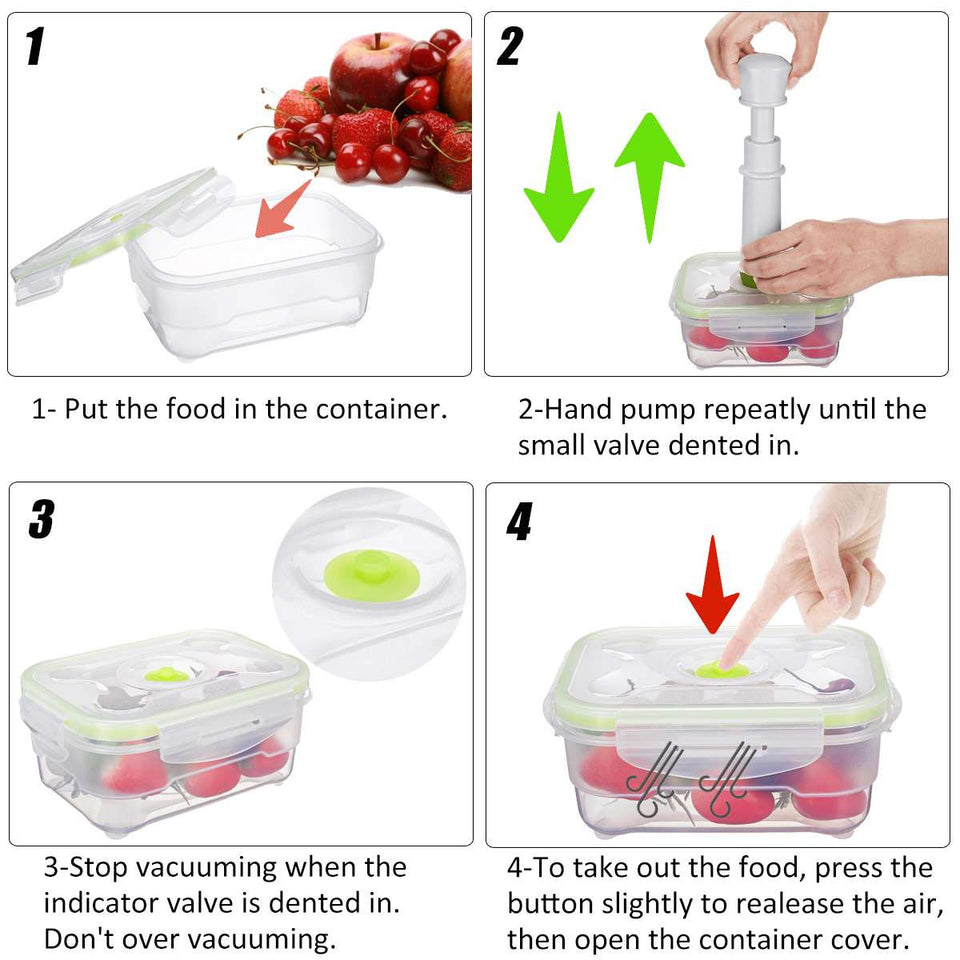 1

1- Put the food in the container.

2

2-Hand pump repeatly until the small valve dented in.

3

3-Stop vacuuming when the indicator valve is dented in. Don't over vacuuming.

4

4-To take out the food, press the button slightly to realease the air, then open the container cover.