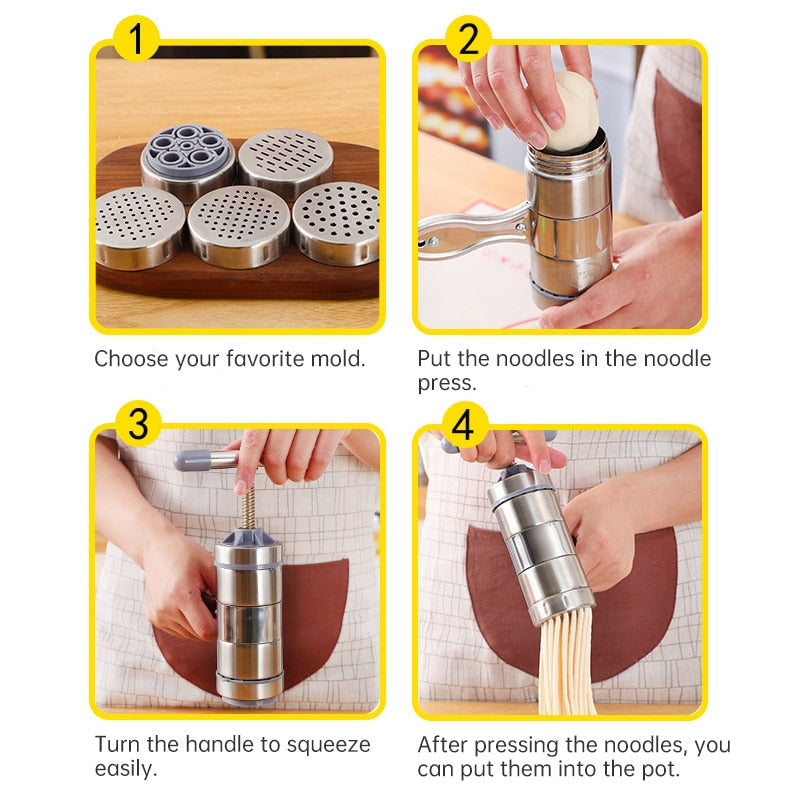 1

Choose your favorite mold.

2

Put the noodles in the noodle press.

3

Turn the handle to squeeze easily.

4

After pressing the noodles, you can put them into the pot.